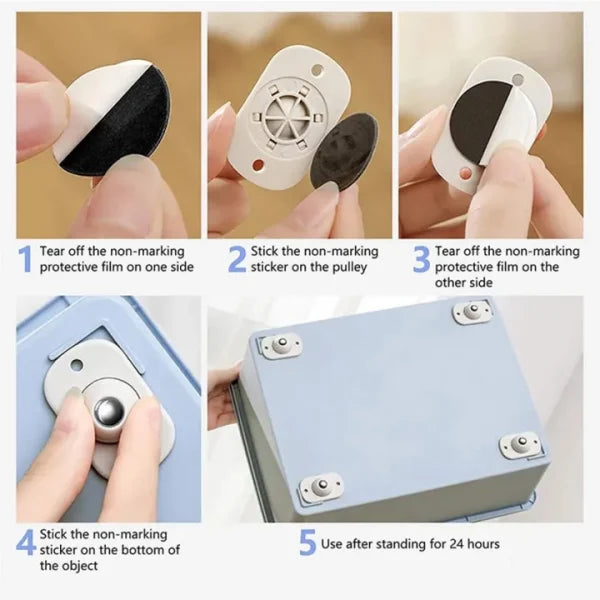 1 Tear off the non-marking protective film on one side

2 Stick the non-marking sticker on the pulley

3 Tear off the non-marking protective film on the other side

4 Stick the non-marking sticker on the bottom of the object

5 Use after standing for 24 hours